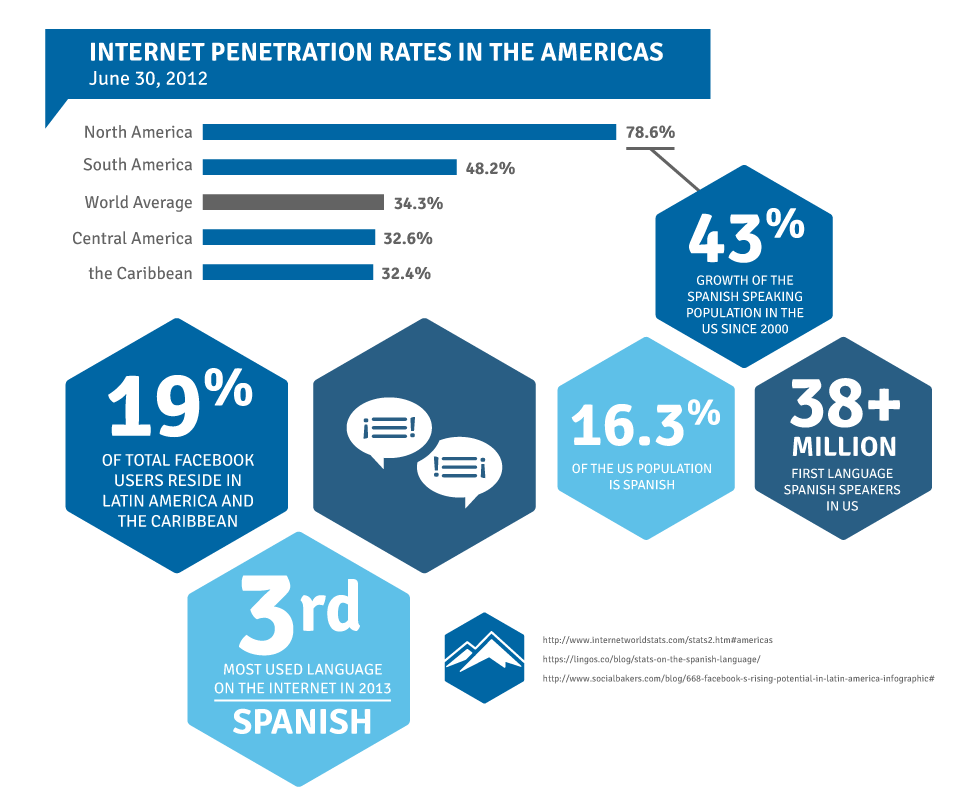 INTERNET PENETRATION RATES IN THE AMERICAS
June 30, 2012

North America 78.6%
South America 48.2%
World Average 34.3%
Central America 32.6%
the Caribbean 32.4%

43%
GROWTH OF THE SPANISH SPEAKING POPULATION IN THE US SINCE 2000

19%
OF TOTAL FACEBOOK USERS RESIDE IN LATIN AMERICA AND THE CARIBBEAN

¡≡!
!≡¡

16.3%
OF THE US POPULATION IS SPANISH

38+
MILLION
FIRST LANGUAGE SPANISH SPEAKERS IN US

3rd
MOST USED LANGUAGE ON THE INTERNET IN 2013
SPANISH

http://www.internetworldstats.com/stats2.htm#americas
https://lingos.co/blog/stats-on-the-spanish-language/
http://www.socialbakers.com/blog/668-facebook-s-rising-potential-in-latin-america-infographic#